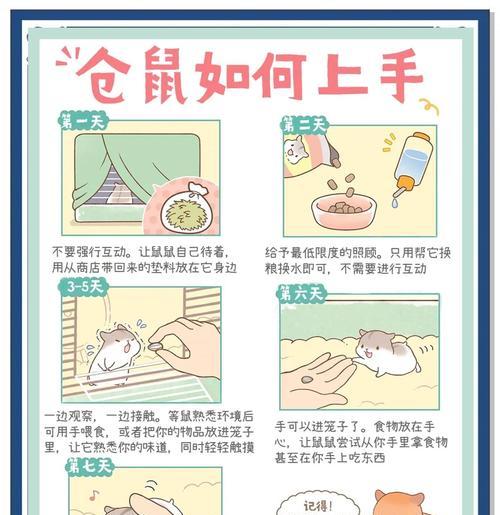 仓鼠如何上手

第一天

不要强行互动。让鼠鼠自己待着，用从商店带回来的垫料放在它身边

第二天

给予最低限度的照顾。只用帮它换粮换水即可，不需要进行互动

3-5天

一边观察，一边接触。等鼠熟悉环境后可用手喂食，或者把你的物品放进笼子里，让它熟悉你的味道，同时轻轻触摸

第六天

手可以进笼子了。食物放在手心，让鼠鼠尝试从你手里拿食物甚至在你手上吃东西

第七天

记得!