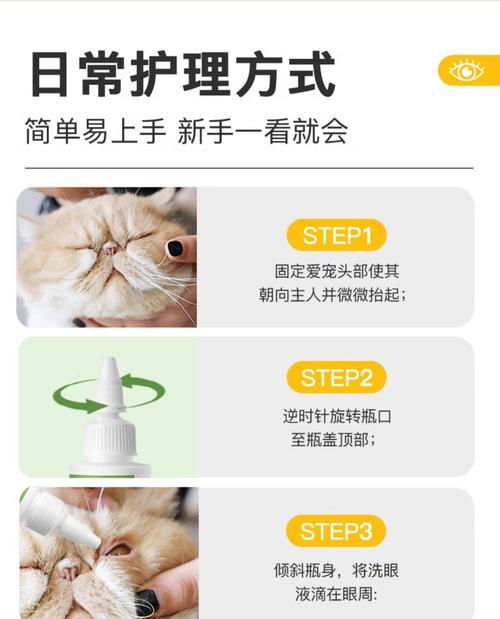 日常护理方式

简单易上手 新手一看就会

STEP1

固定爱宠头部使其朝向主人并微微抬起；

STEP2

逆时针旋转瓶口至瓶盖顶部；

STEP3

倾斜瓶身，将洗眼液滴在眼周: