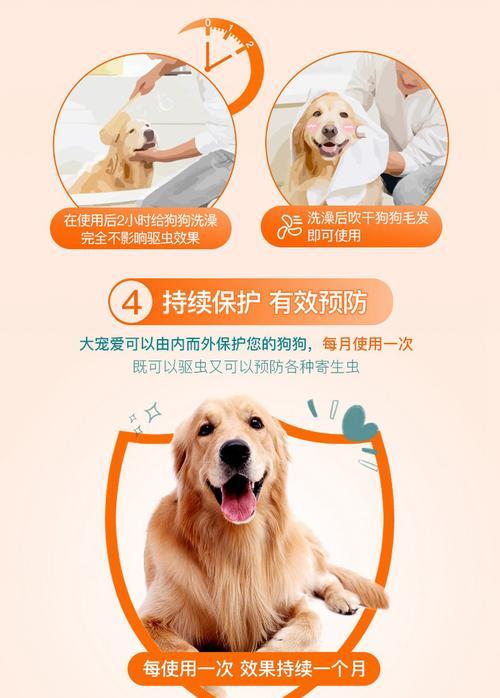 0 1 2

在使用后2小时给狗狗洗澡
完全不影响驱虫效果

洗澡后吹干狗狗毛发
即可使用

4 持续保护 有效预防

大宠爱可以由内而外保护您的狗狗，每月使用一次
既可以驱虫又可以预防各种寄生虫

每使用一次 效果持续一个月